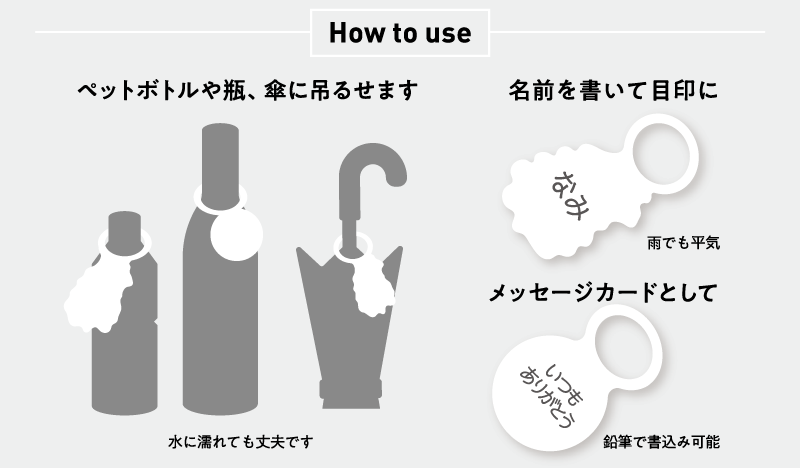 How to use

ペットボトルや瓶、傘に吊るせます

水に濡れても丈夫です

名前を書いて目印に

なみ

雨でも平気

メッセージカードとして

いつも ありがとう

鉛筆で書込み可能