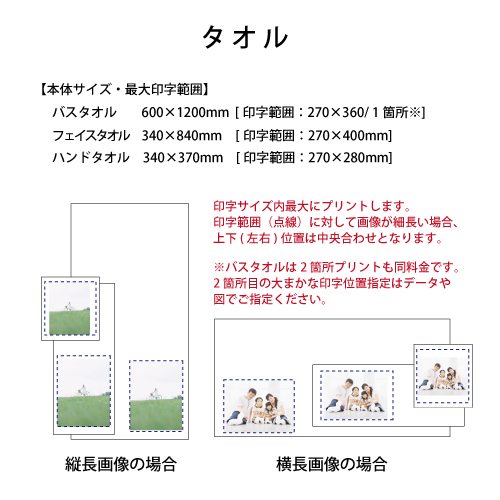 タオル

【本体サイズ・最大印字範囲】
バスタオル　600×1200mm [ 印字範囲：270×360/ 1 箇所※]
フェイスタオル　340×840mm　[ 印字範囲：270×400mm]
ハンドタオル　340×370mm　[ 印字範囲：270×280mm]

印字サイズ内最大にプリントします。
印字範囲（点線）に対して画像が細長い場合、上下 ( 左右 ) 位置は中央合わせとなります。

※バスタオルは 2 箇所プリントも同料金です。
2 箇所目の大まかな印字位置指定はデータや図でご指定ください。

縦長画像の場合

横長画像の場合